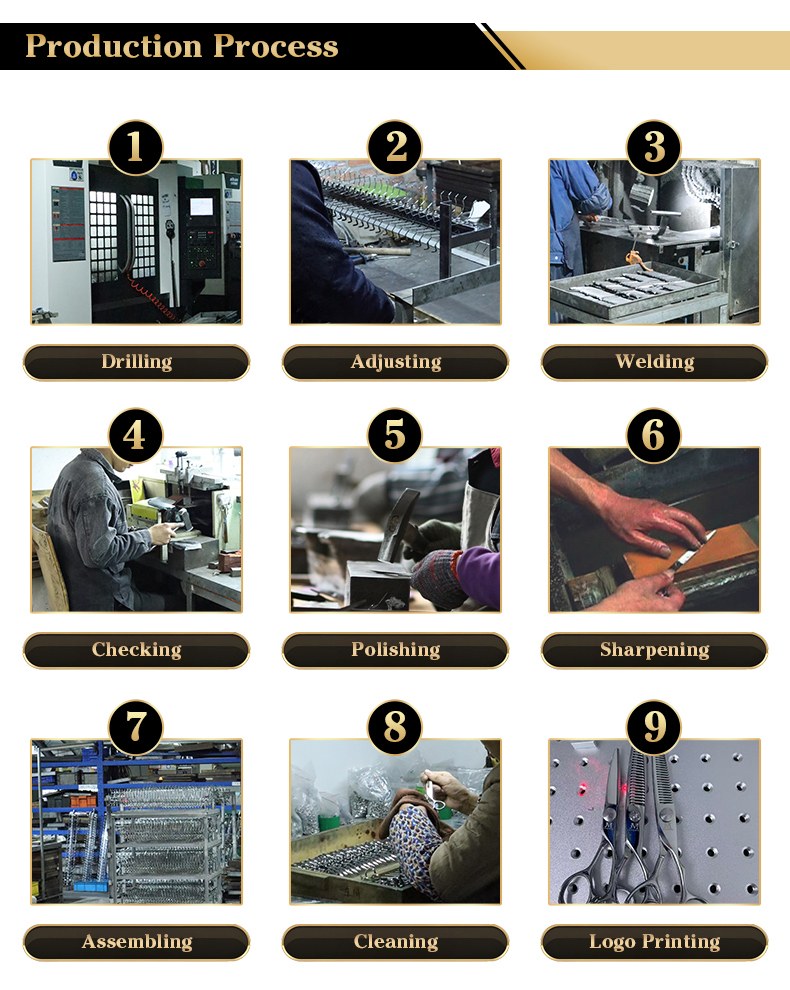 Production Process

1

Drilling

2

Adjusting

3

Welding

4

Checking

5

Polishing

6

Sharpening

7

Assembling

8

Cleaning

9

Logo Printing